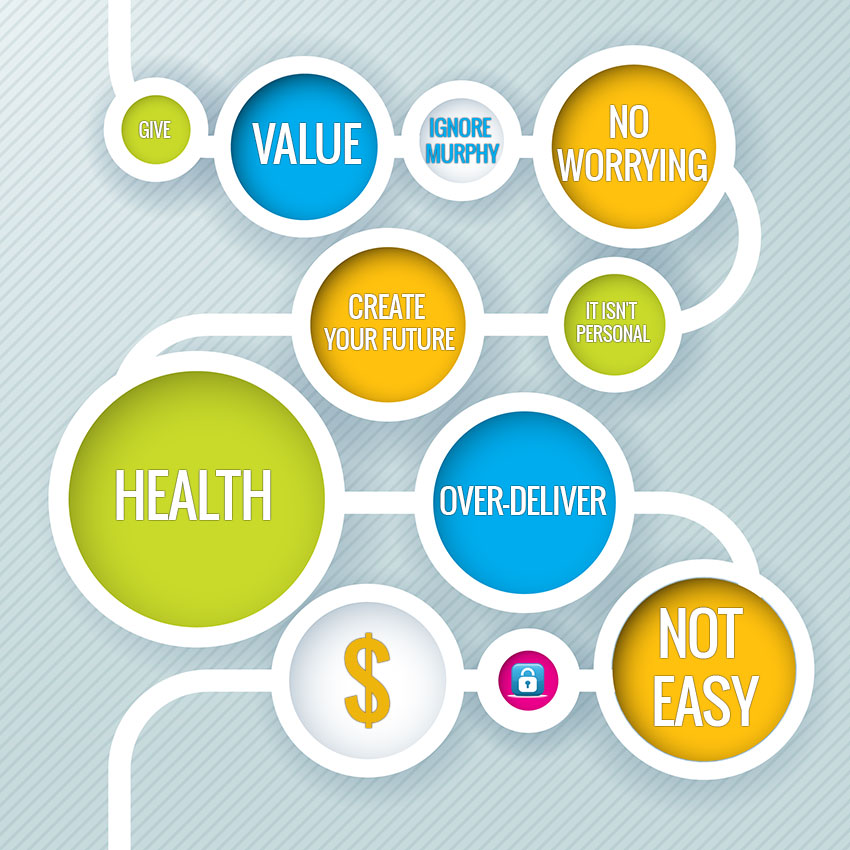 GIVE

VALUE

IGNORE MURPHY

NO WORRYING

CREATE YOUR FUTURE

IT ISN'T PERSONAL

HEALTH

OVER-DELIVER

$

NOT EASY